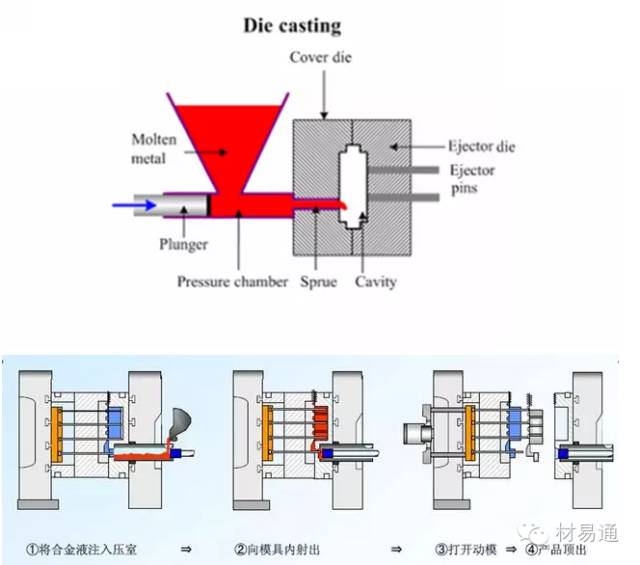 Die casting

Cover die

Molten metal

Ejector die

Ejector pins

Plunger

Pressure chamber

Sprue

Cavity

①将合金液注入压室 ⇒ ②向模具内射出 ⇒ ③打开动模 ⇒ ④产品顶出

材易通