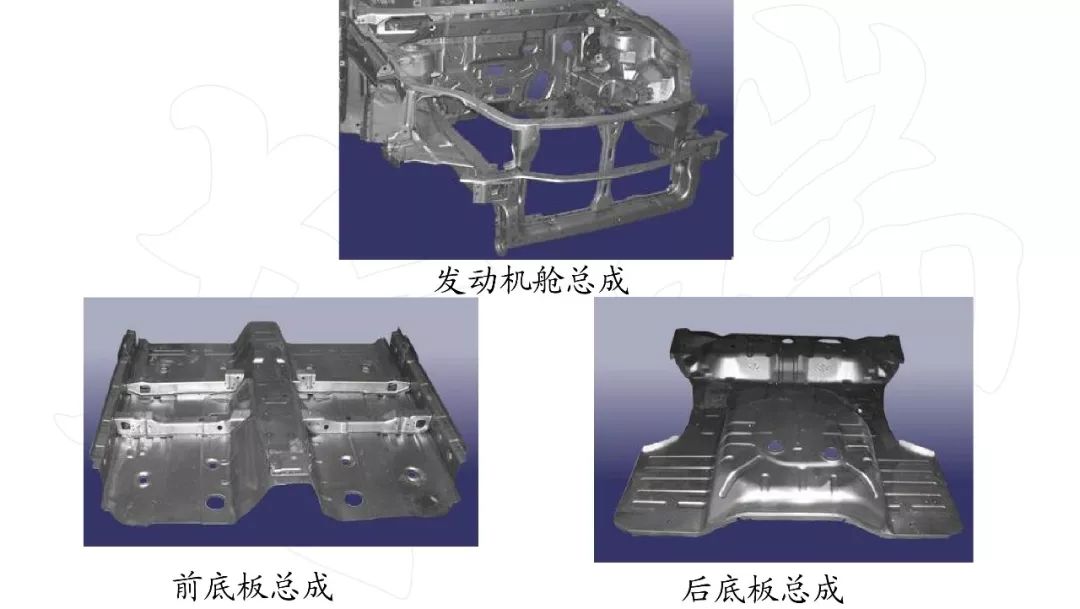 发动机舱总成

前底板总成

后底板总成