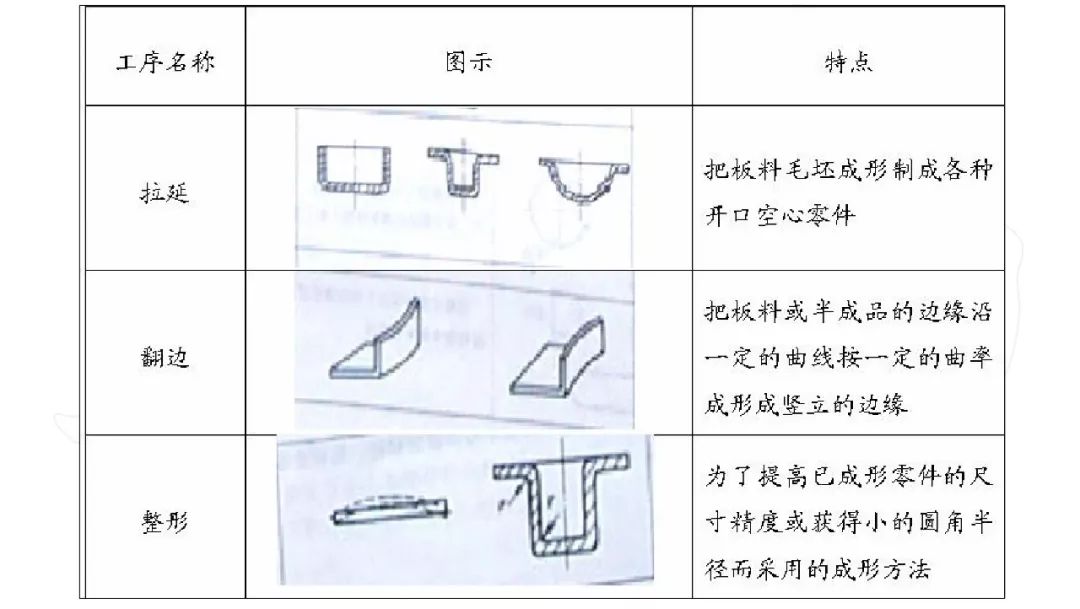 | 工序名称 | 图示 | 特点 |
|---|---|---|
| 拉延 | | 把板料毛坯成形制成各种开口空心零件 |
| 翻边 | | 把板料或半成品的边缘沿一定的曲线按一定的曲率成形成竖立的边缘 |
| 整形 | | 为了提高已成形零件的尺寸精度或获得小的圆角半径而采用的成形方法 |