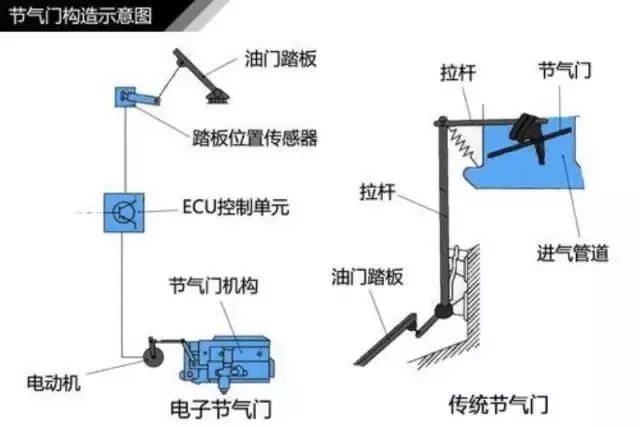 节气门构造示意图

油门踏板

踏板位置传感器

ECU控制单元

节气门机构

电动机

电子节气门

拉杆

节气门

拉杆

进气管道

油门踏板

传统节气门