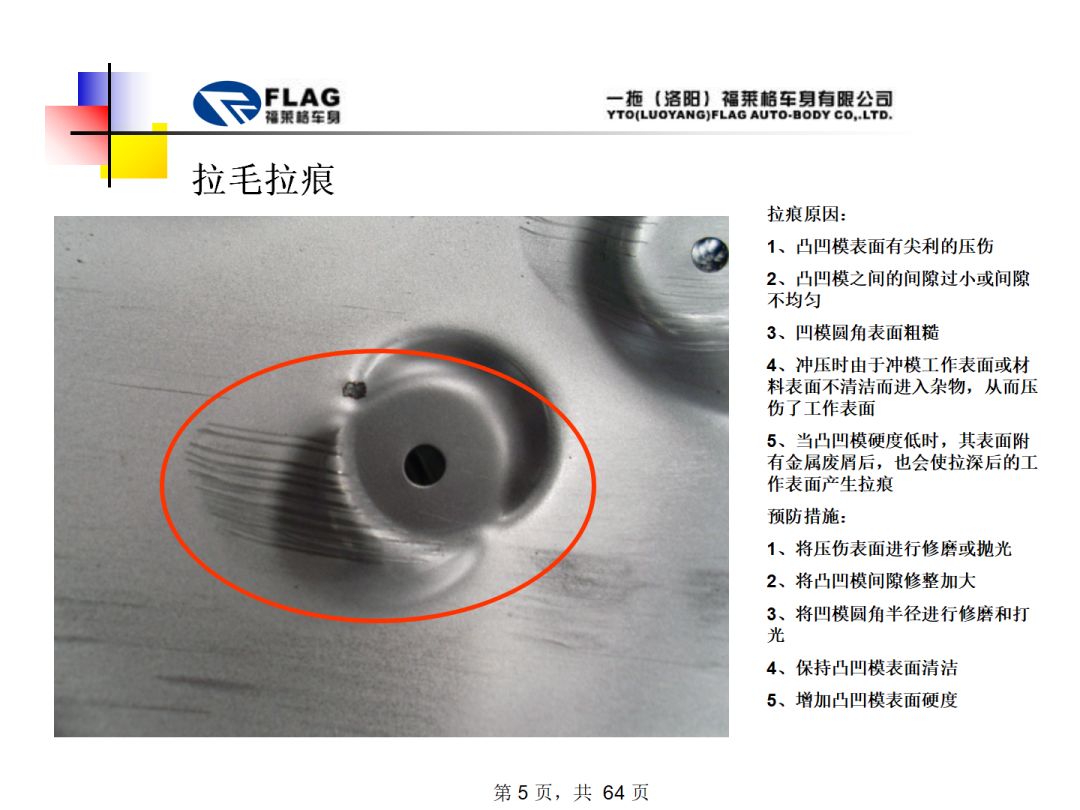 FLAG
福莱格车身

一拖（洛阳）福莱格车身有限公司
YTO(LUOYANG)FLAG AUTO-BODY CO,.LTD.

拉毛拉痕

拉痕原因：

1、凸凹模表面有尖利的压伤

2、凸凹模之间的间隙过小或间隙不均匀

3、凹模圆角表面粗糙

4、冲压时由于冲模工作表面或材料表面不清洁而进入杂物，从而压伤了工作表面

5、当凸凹模硬度低时，其表面附有金属废屑后，也会使拉深后的工作表面产生拉痕

预防措施：

1、将压伤表面进行修磨或抛光

2、将凸凹模间隙修整加大

3、将凹模圆角半径进行修磨和打光

4、保持凸凹模表面清洁

5、增加凸凹模表面硬度

第 5 页，共 64 页