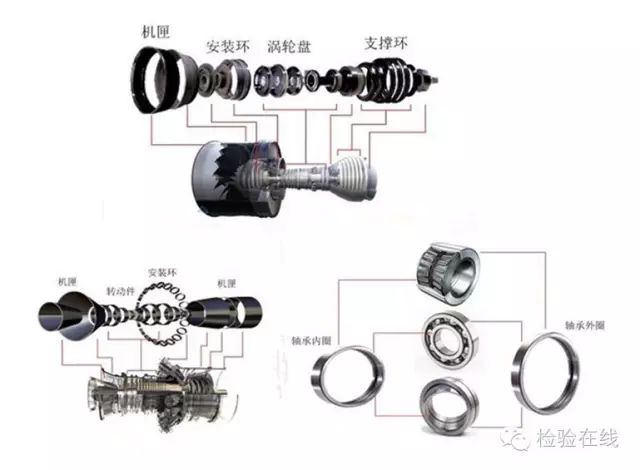 机匣

安装环

涡轮盘

支撑环

机匣

转动件

安装环

机匣

轴承内圈

轴承外圈

检验在线