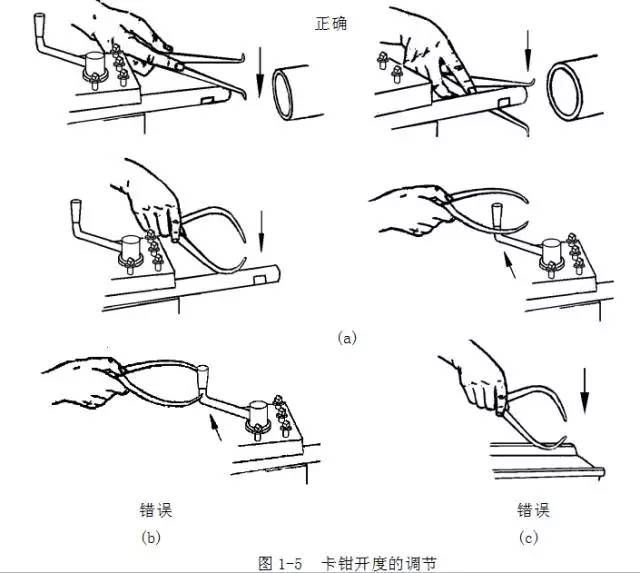 正确

(a)

错误

(b)

错误

(c)

图 1-5 卡钳开度的调节