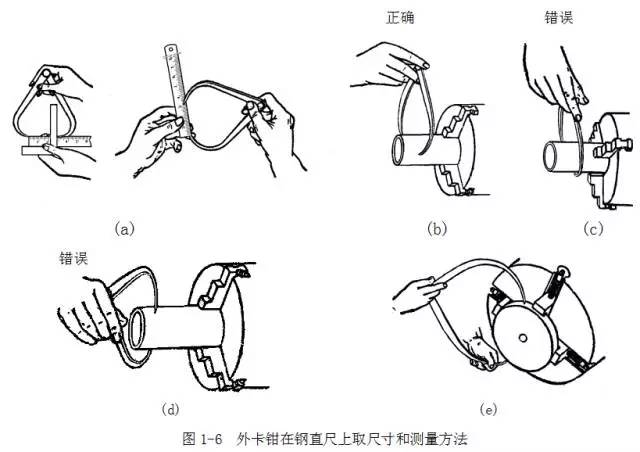 正确

错误

(a)

(b)

(c)

错误

(d)

(e)

图 1-6 外卡钳在钢直尺上取尺寸和测量方法