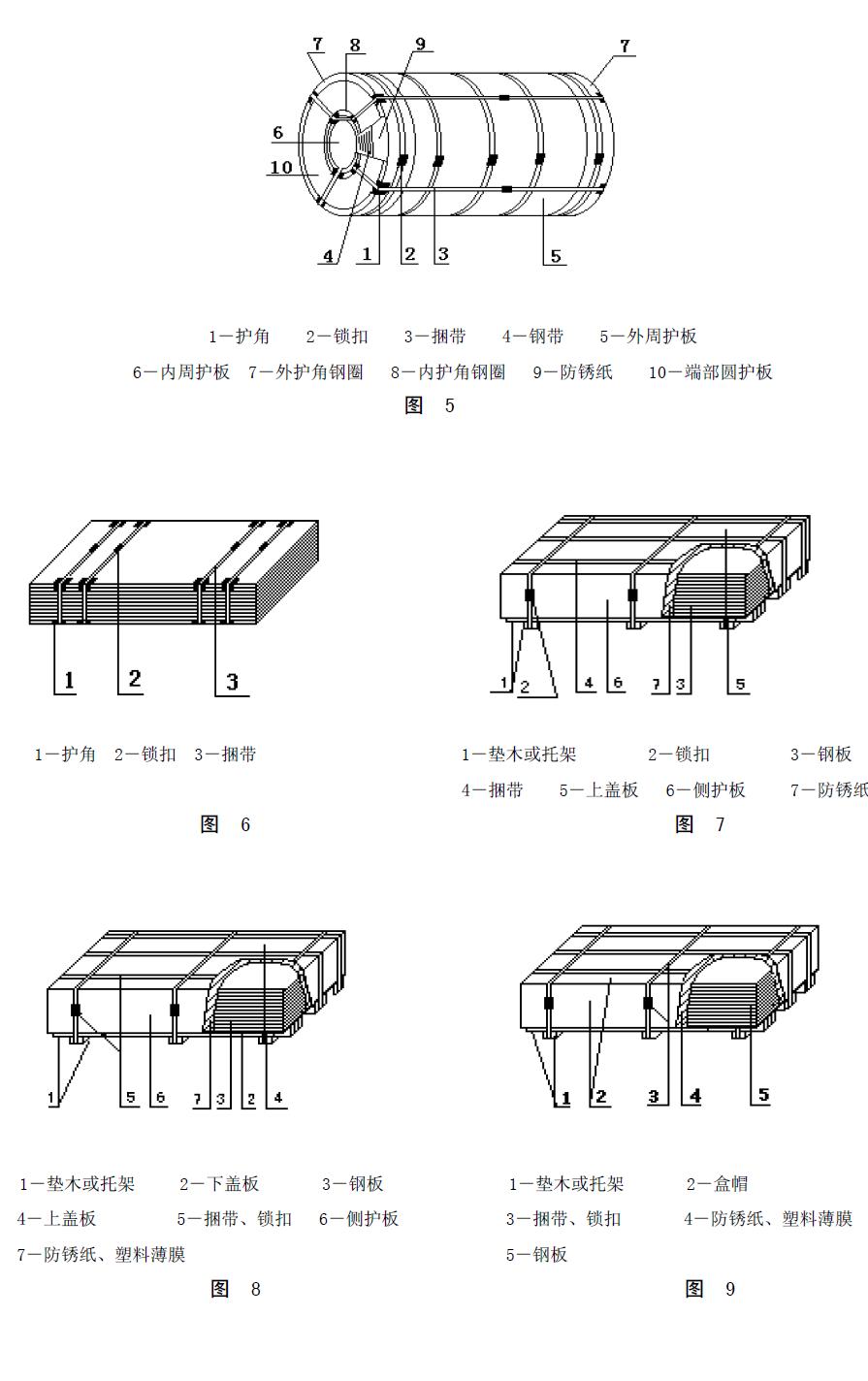 7 8 9 7
6
10
4 1 2 3 5

1—护角 2—锁扣 3—捆带 4—钢带 5—外周护板
6—内周护板 7—外护角钢圈 8—内护角钢圈 9—防锈纸 10—端部圆护板
图 5

1 2 3

1—护角 2—锁扣 3—捆带
图 6

1 2 4 6 7 3 5

1—垫木或托架 2—锁扣 3—钢板
4—捆带 5—上盖板 6—侧护板 7—防锈纸
图 7

1 5 6 7 3 2 4

1—垫木或托架 2—下盖板 3—钢板
4—上盖板 5—捆带、锁扣 6—侧护板
7—防锈纸、塑料薄膜
图 8

1 2 3 4 5

1—垫木或托架 2—盒帽
3—捆带、锁扣 4—防锈纸、塑料薄膜
5—钢板
图 9